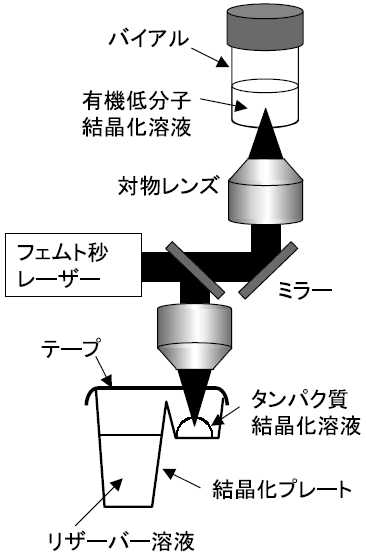 バイアル

有機低分子
結晶化溶液

対物レンズ

フェムト秒
レーザー

ミラー

テープ

タンパク質
結晶化溶液

結晶化プレート

リザーバー溶液