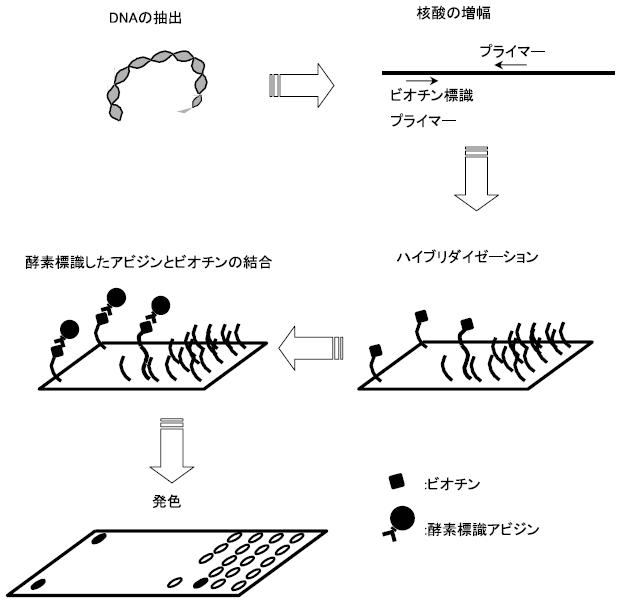 DNAの抽出

核酸の増幅

プライマー

ビオチン標識
プライマー

酵素標識したアビジンとビオチンの結合

ハイブリダイゼーション

発色

:ビオチン

:酵素標識アビジン